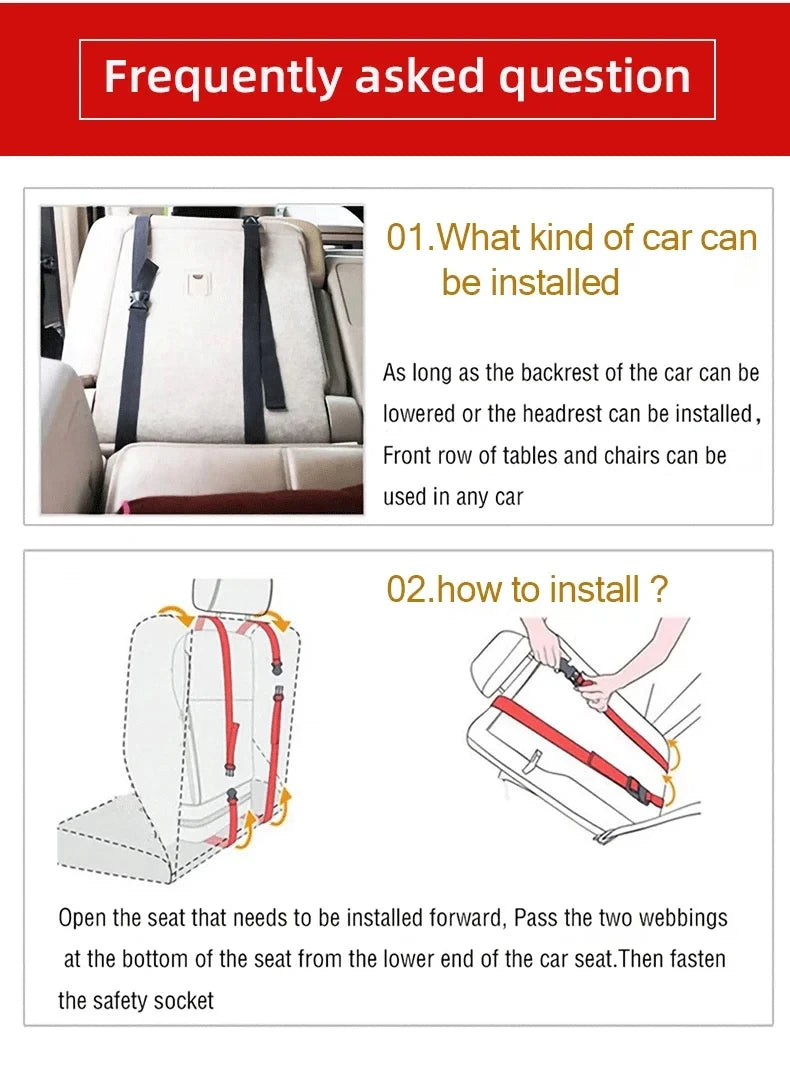 Frequently asked question

01.What kind of car can be installed

As long as the backrest of the car can be lowered or the headrest can be installed, Front row of tables and chairs can be used in any car

02.how to install ?

Open the seat that needs to be installed forward, Pass the two webbings at the bottom of the seat from the lower end of the car seat.Then fasten the safety socket